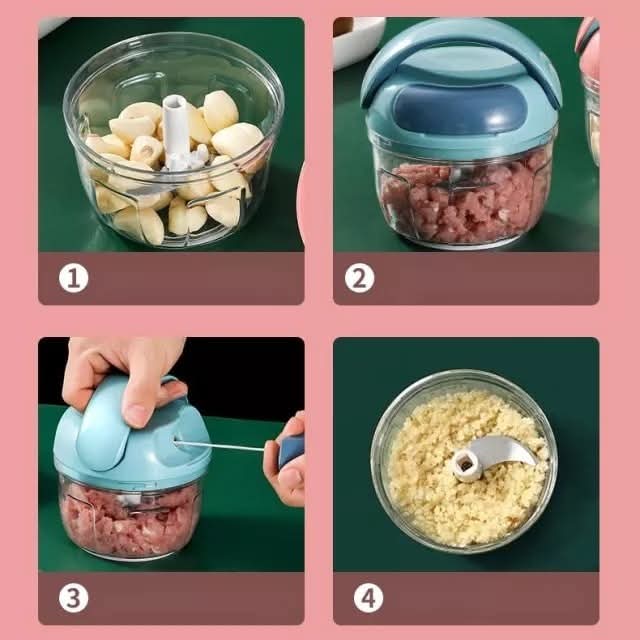 1

2

3

4